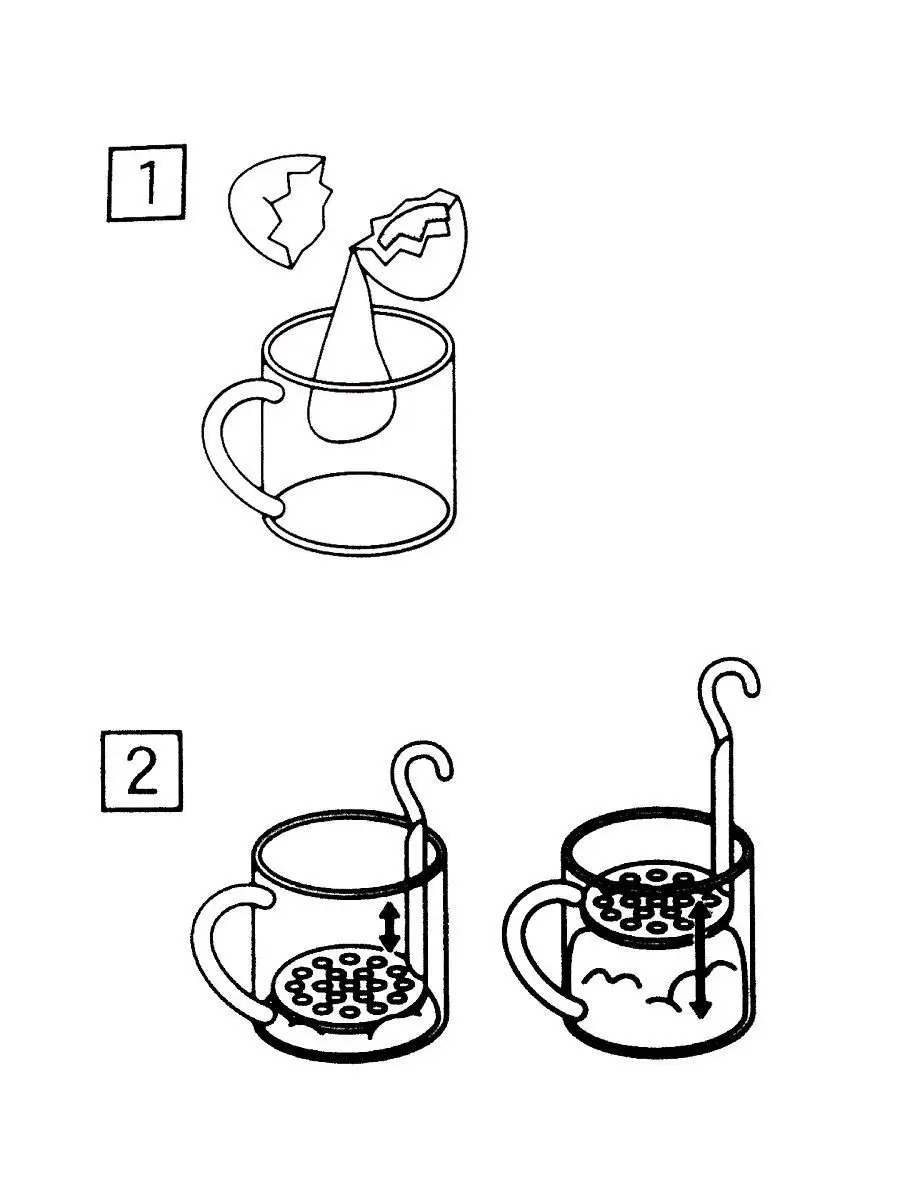 1

2