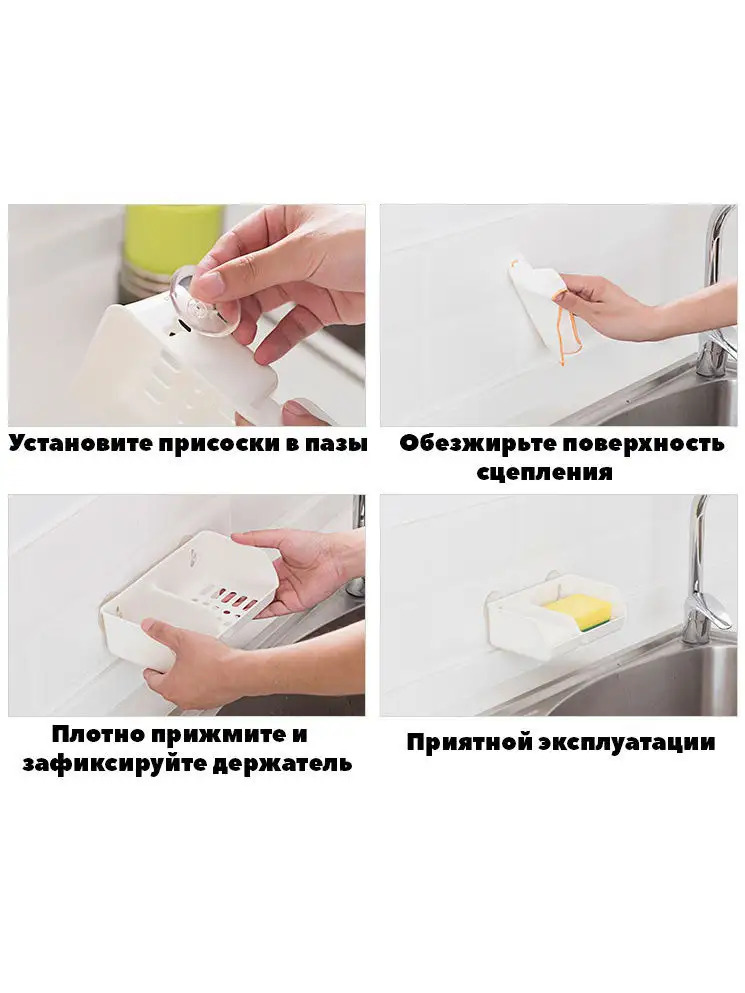 Установите присоски в пазы

Обезжирьте поверхность сцепления

Плотно прижмите и зафиксируйте держатель

Приятной эксплуатации