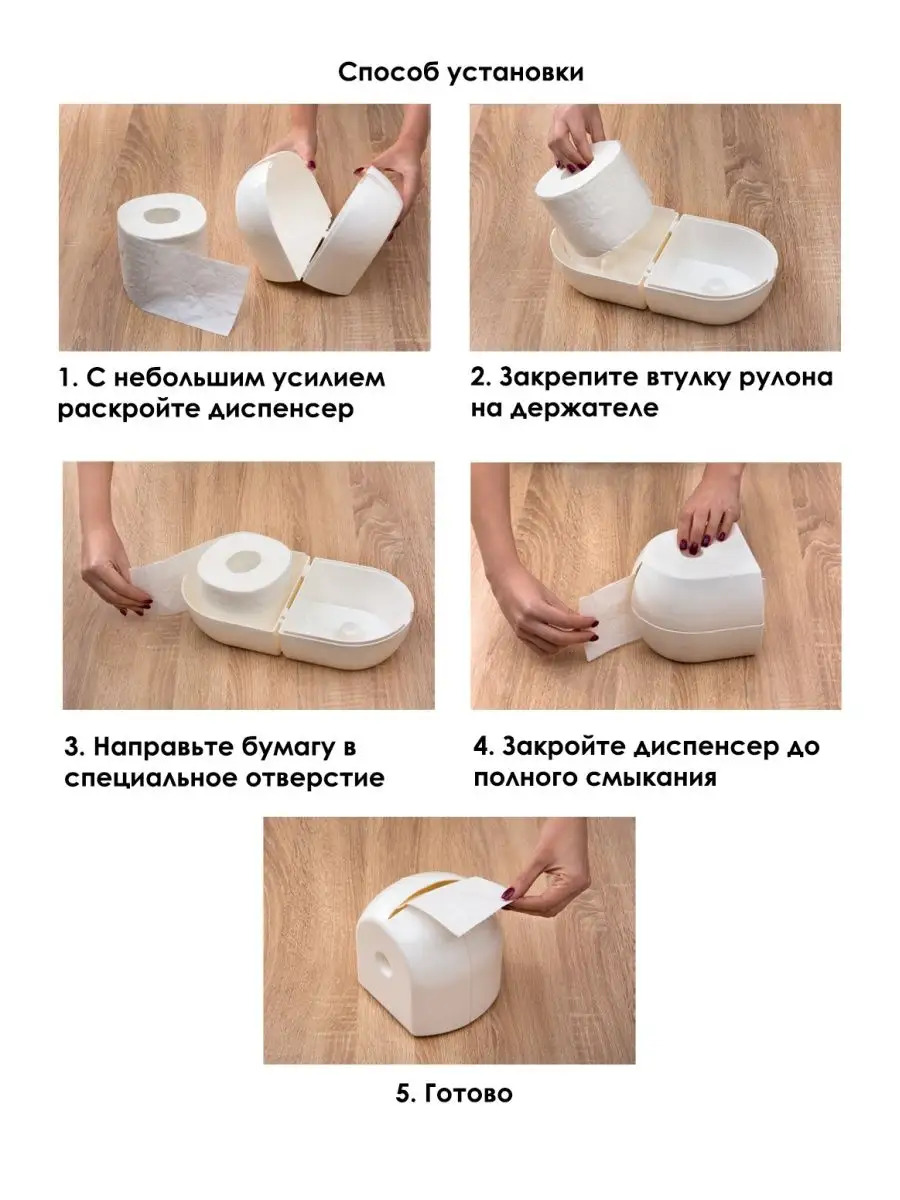 Способ установки

1. С небольшим усилием раскройте диспенсер

2. Закрепите втулку рулона на держателе

3. Направьте бумагу в специальное отверстие

4. Закройте диспенсер до полного смыкания

5. Готово