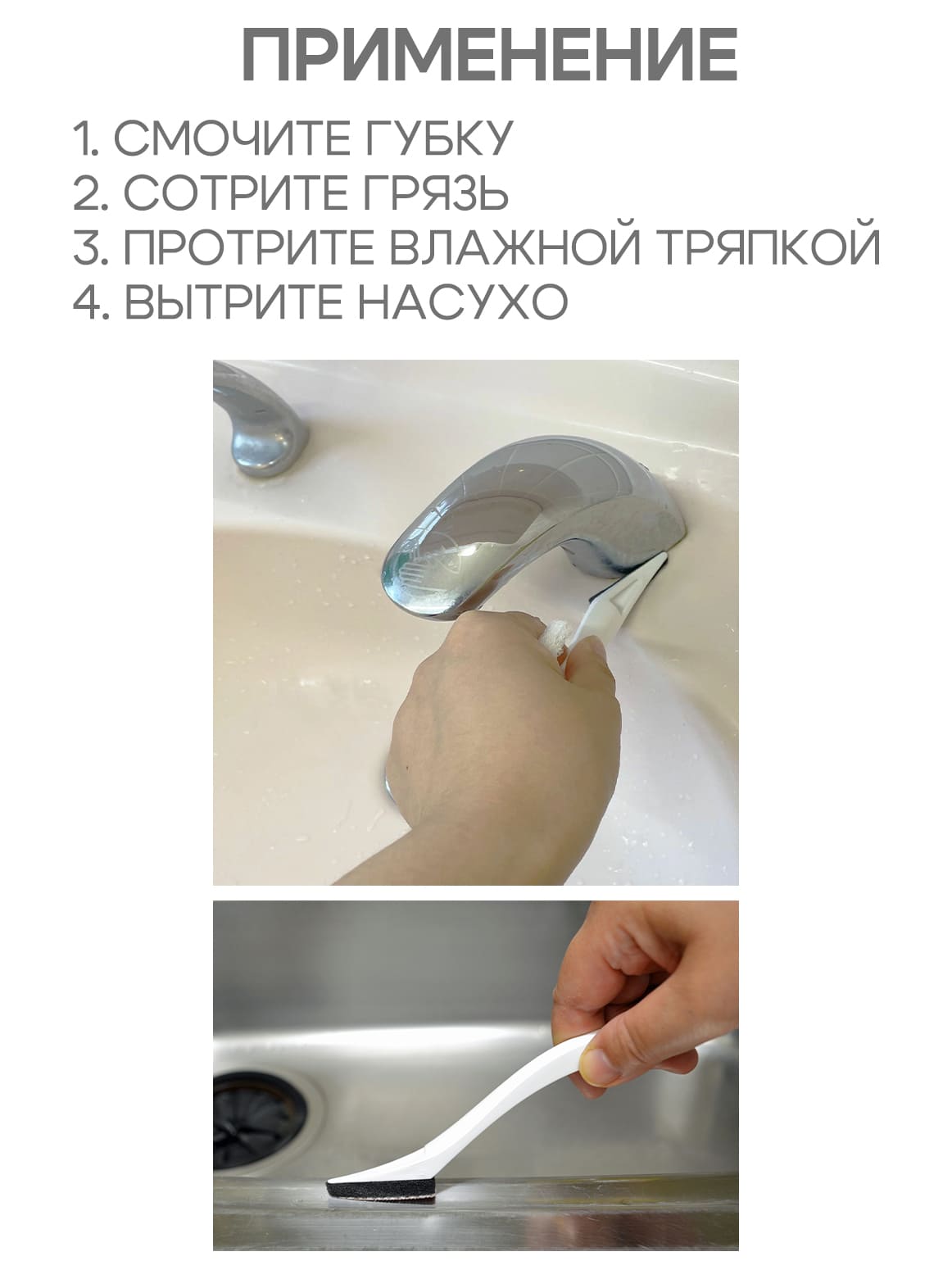 ПРИМЕНЕНИЕ

1. СМОЧИТЕ ГУБКУ
2. СОТРИТЕ ГРЯЗЬ
3. ПРОТРИТЕ ВЛАЖНОЙ ТРЯПКОЙ
4. ВЫТРИТЕ НАСУХО