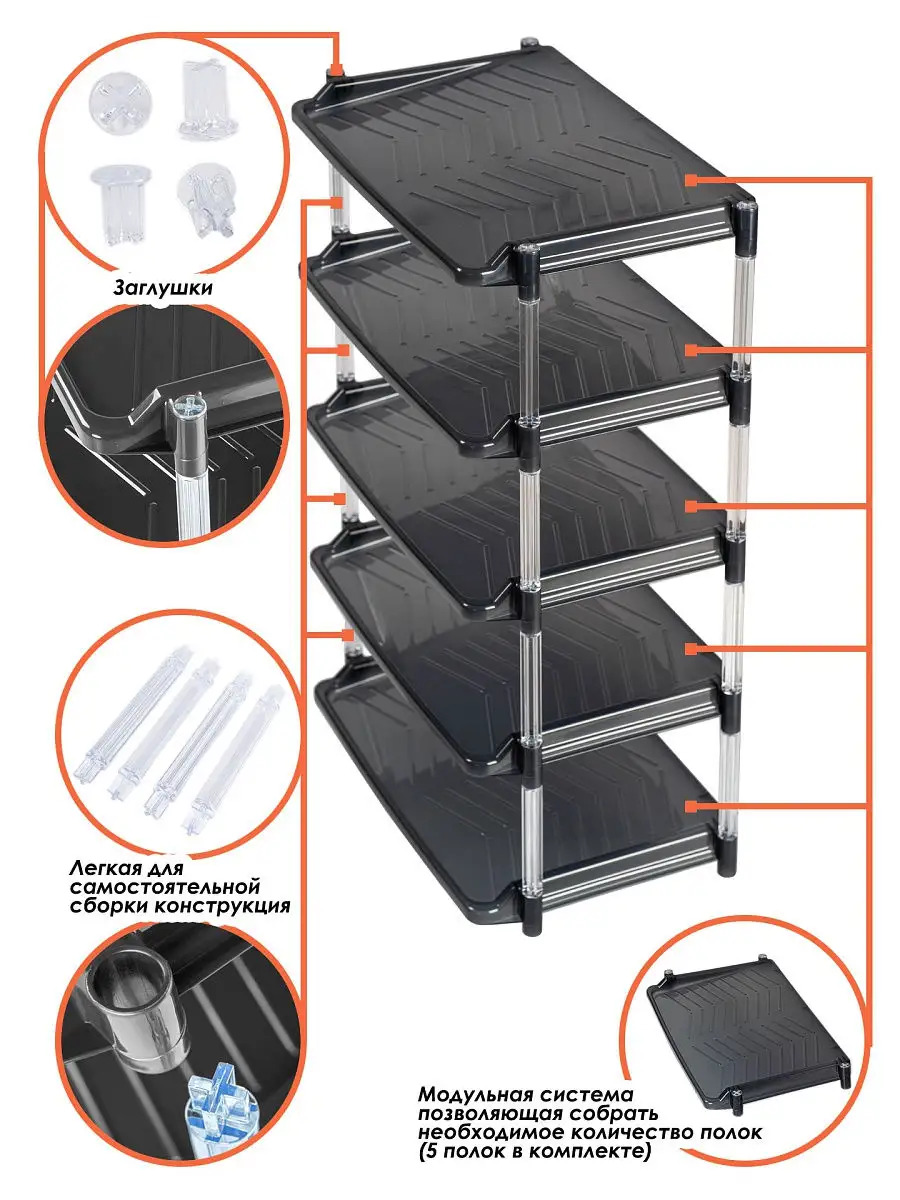 Заглушки

Легкая для самостоятельной сборки конструкция

Модульная система позволяющая собрать необходимое количество полок (5 полок в комплекте)