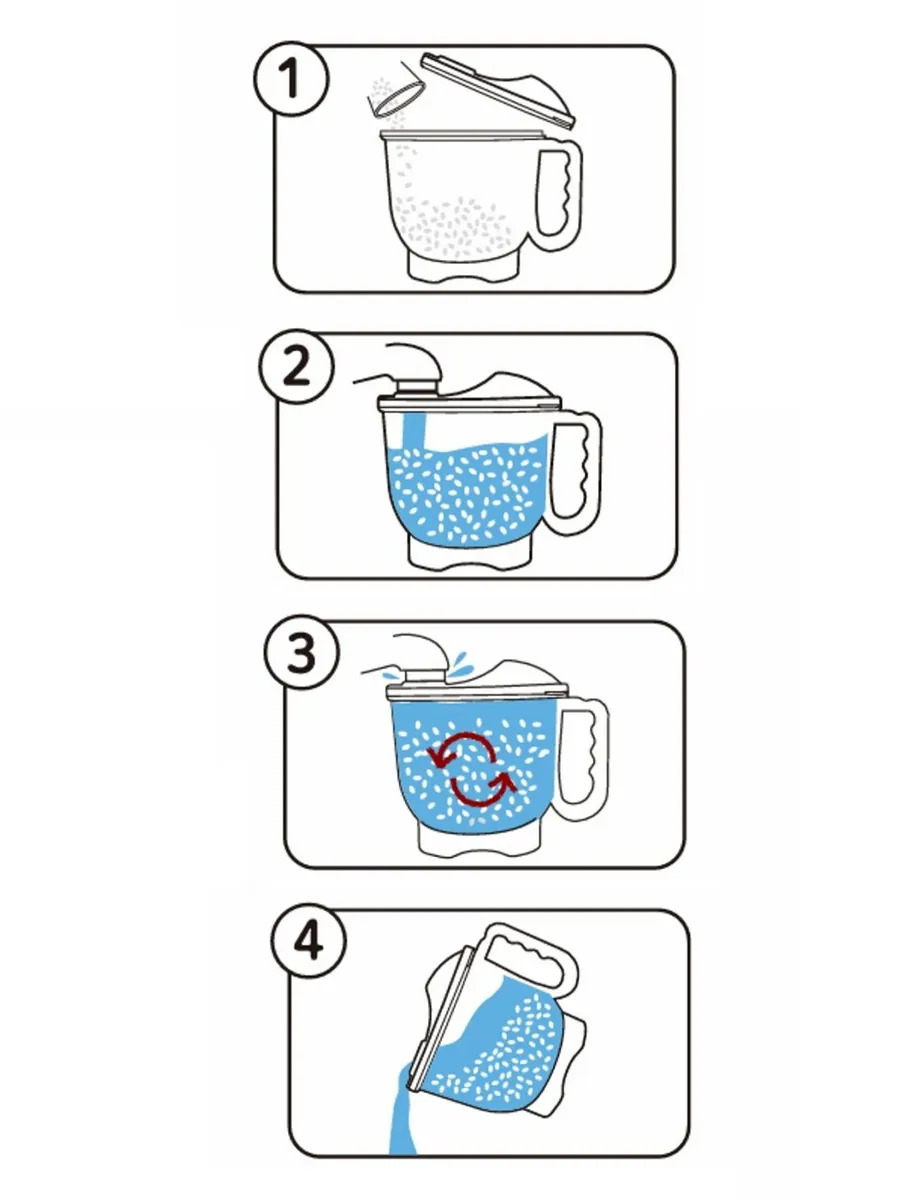 1

2

3

4