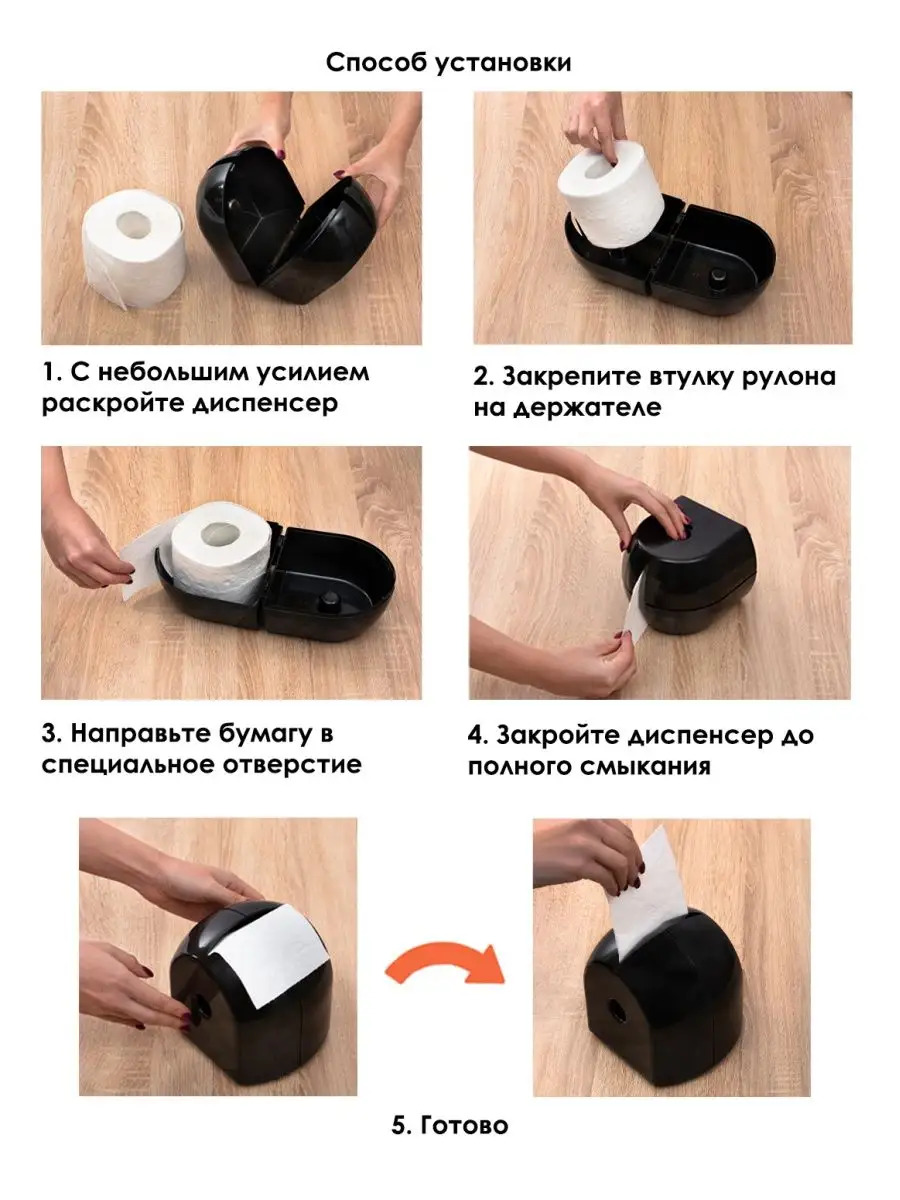 Способ установки

1. С небольшим усилием раскройте диспенсер

2. Закрепите втулку рулона на держателе

3. Направьте бумагу в специальное отверстие

4. Закройте диспенсер до полного смыкания

5. Готово