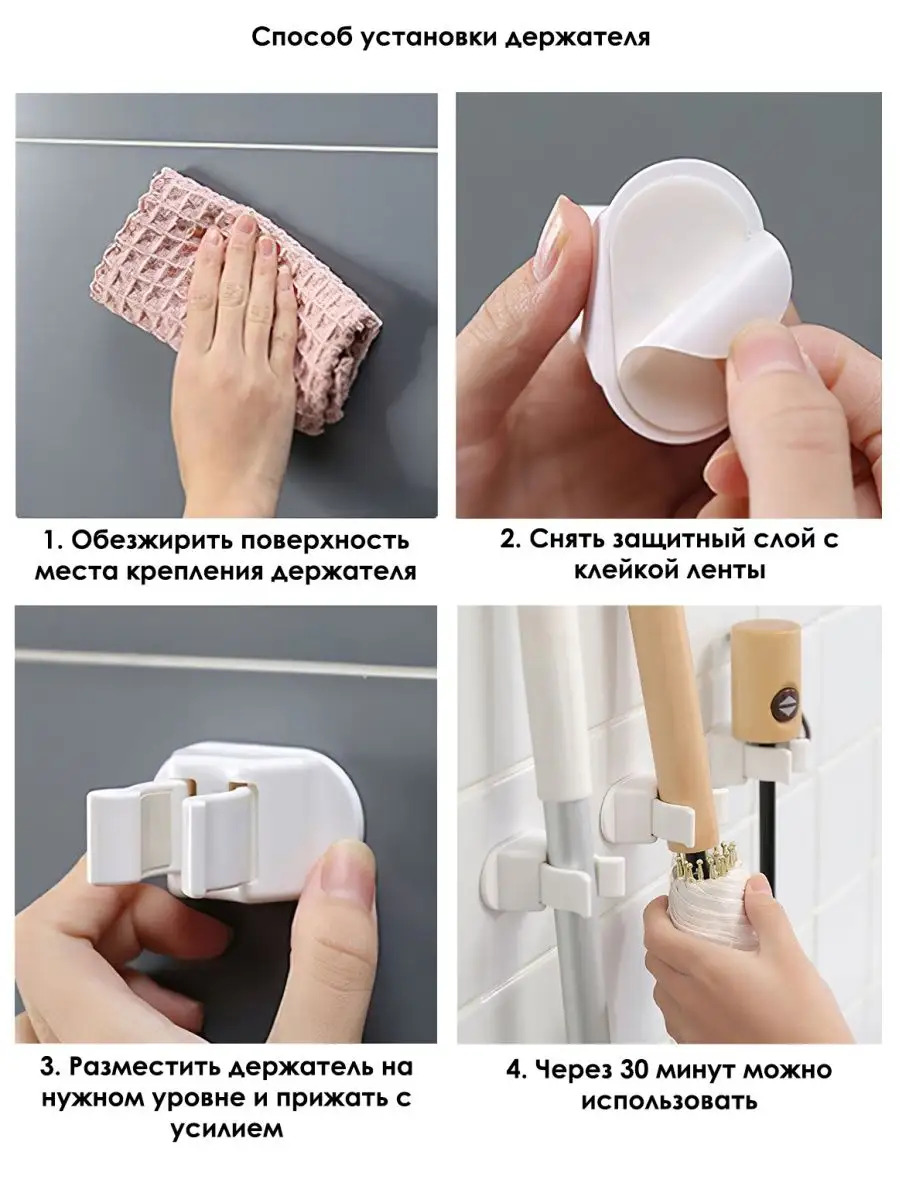 Способ установки держателя

1. Обезжирить поверхность места крепления держателя

2. Снять защитный слой с клейкой ленты

3. Разместить держатель на нужном уровне и прижать с усилием

4. Через 30 минут можно использовать